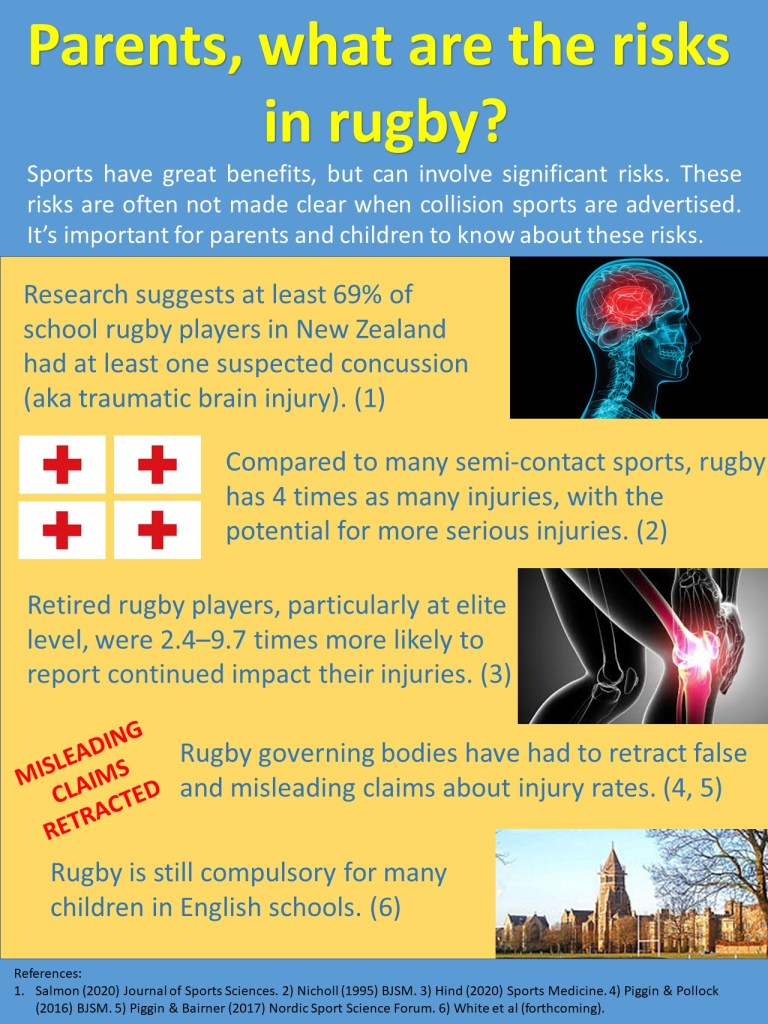 Parents, what are the risks in rugby?

Sports have great benefits, but can involve significant risks. These risks are often not made clear when collision sports are advertised. It's important for parents and children to know about these risks.

Research suggests at least 69% of school rugby players in New Zealand had at least one suspected concussion (aka traumatic brain injury). (1)

Compared to many semi-contact sports, rugby has 4 times as many injuries, with the potential for more serious injuries. (2)

Retired rugby players, particularly at elite level, were 2.4–9.7 times more likely to report continued impact their injuries. (3)

MISLEADING CLAIMS RETRACTED

Rugby governing bodies have had to retract false and misleading claims about injury rates. (4, 5)

Rugby is still compulsory for many children in English schools. (6)

References:
1. Salmon (2020) Journal of Sports Sciences. 2) Nicholl (1995) BJSM. 3) Hind (2020) Sports Medicine. 4) Piggin & Pollock (2016) BJSM. 5) Piggin & Bairner (2017) Nordic Sport Science Forum. 6) White et al (forthcoming).